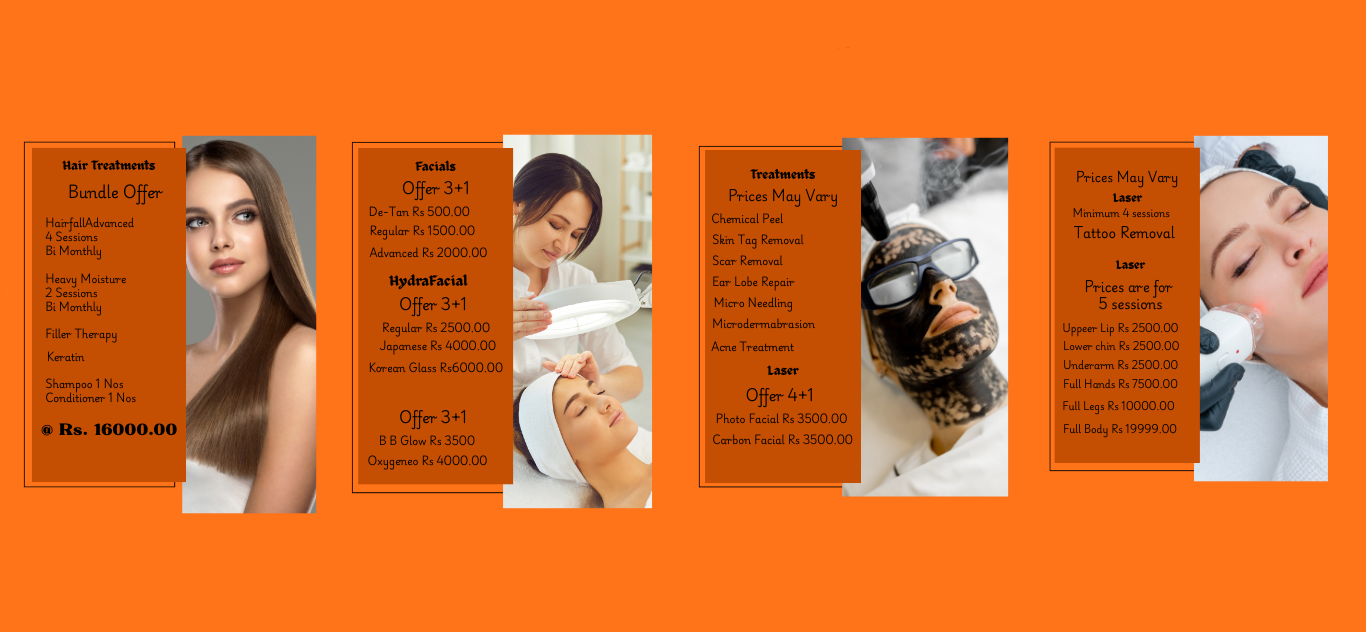 Hair Treatments

Bundle Offer

HairfallAdvanced
4 Sessions
Bi Monthly

Heavy Moisture
2 Sessions
Bi Monthly

Filler Therapy

Keratin

Shampoo 1 Nos
Conditioner 1 Nos

@ Rs. 16000.00

Facials

Offer 3+1

De-Tan Rs 500.00
Regular Rs 1500.00
Advanced Rs 2000.00

HydraFacial

Offer 3+1

Regular Rs 2500.00
Japanese Rs 4000.00
Korean Glass Rs6000.00

Offer 3+1

B B Glow Rs 3500
Oxygeneo Rs 4000.00

Treatments

Prices May Vary

Chemical Peel
Skin Tag Removal
Scar Removal
Ear Lobe Repair
Micro Needling
Microdermabrasion
Acne Treatment

Laser

Offer 4+1

Photo Facial Rs 3500.00
Carbon Facial Rs 3500.00

Prices May Vary

Laser

Minimum 4 sessions

Tattoo Removal

Laser

Prices are for
5 sessions

Uppeer Lip Rs 2500.00
Lower chin Rs 2500.00
Underarm Rs 2500.00
Full Hands Rs 7500.00
Full Legs Rs 10000.00
Full Body Rs 19999.00